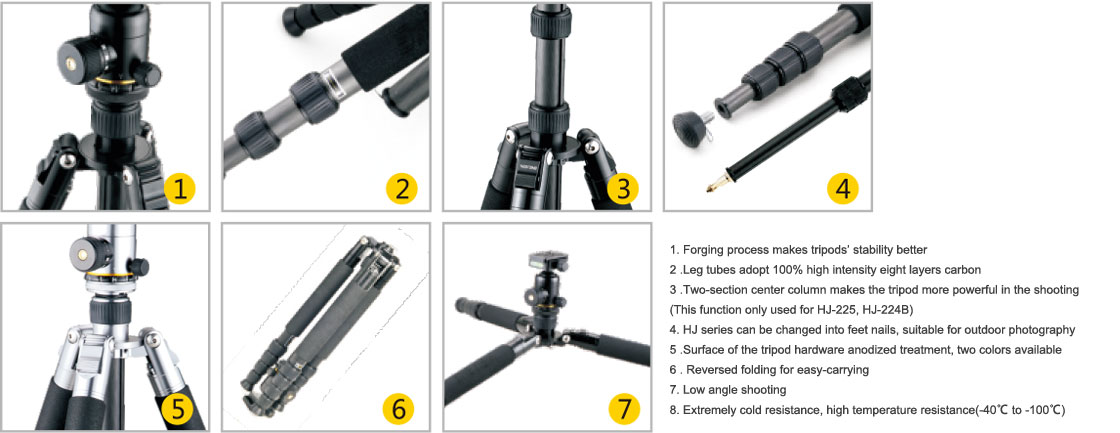 1

2

3

4

5

6

7

1. Forging process makes tripods' stability better
2 .Leg tubes adopt 100% high intensity eight layers carbon
3 .Two-section center column makes the tripod more powerful in the shooting (This function only used for HJ-225, HJ-224B)
4. HJ series can be changed into feet nails, suitable for outdoor photography
5 .Surface of the tripod hardware anodized treatment, two colors available
6 . Reversed folding for easy-carrying
7. Low angle shooting
8. Extremely cold resistance, high temperature resistance(-40℃ to -100℃)