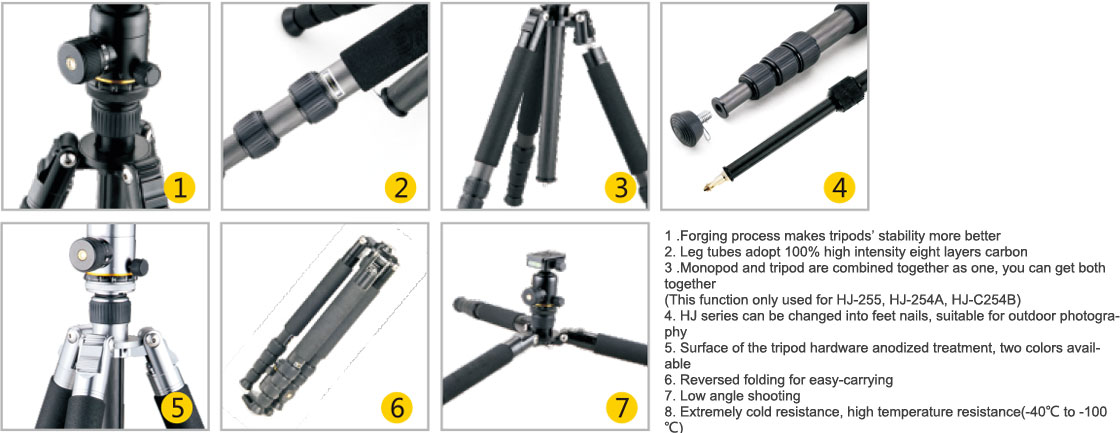 1

2

3

4

5

6

7

1 .Forging process makes tripods' stability more better
2. Leg tubes adopt 100% high intensity eight layers carbon
3 .Monopod and tripod are combined together as one, you can get both together
(This function only used for HJ-255, HJ-254A, HJ-C254B)
4. HJ series can be changed into feet nails, suitable for outdoor photography
5. Surface of the tripod hardware anodized treatment, two colors available
6. Reversed folding for easy-carrying
7. Low angle shooting
8. Extremely cold resistance, high temperature resistance(-40℃ to -100 ℃)