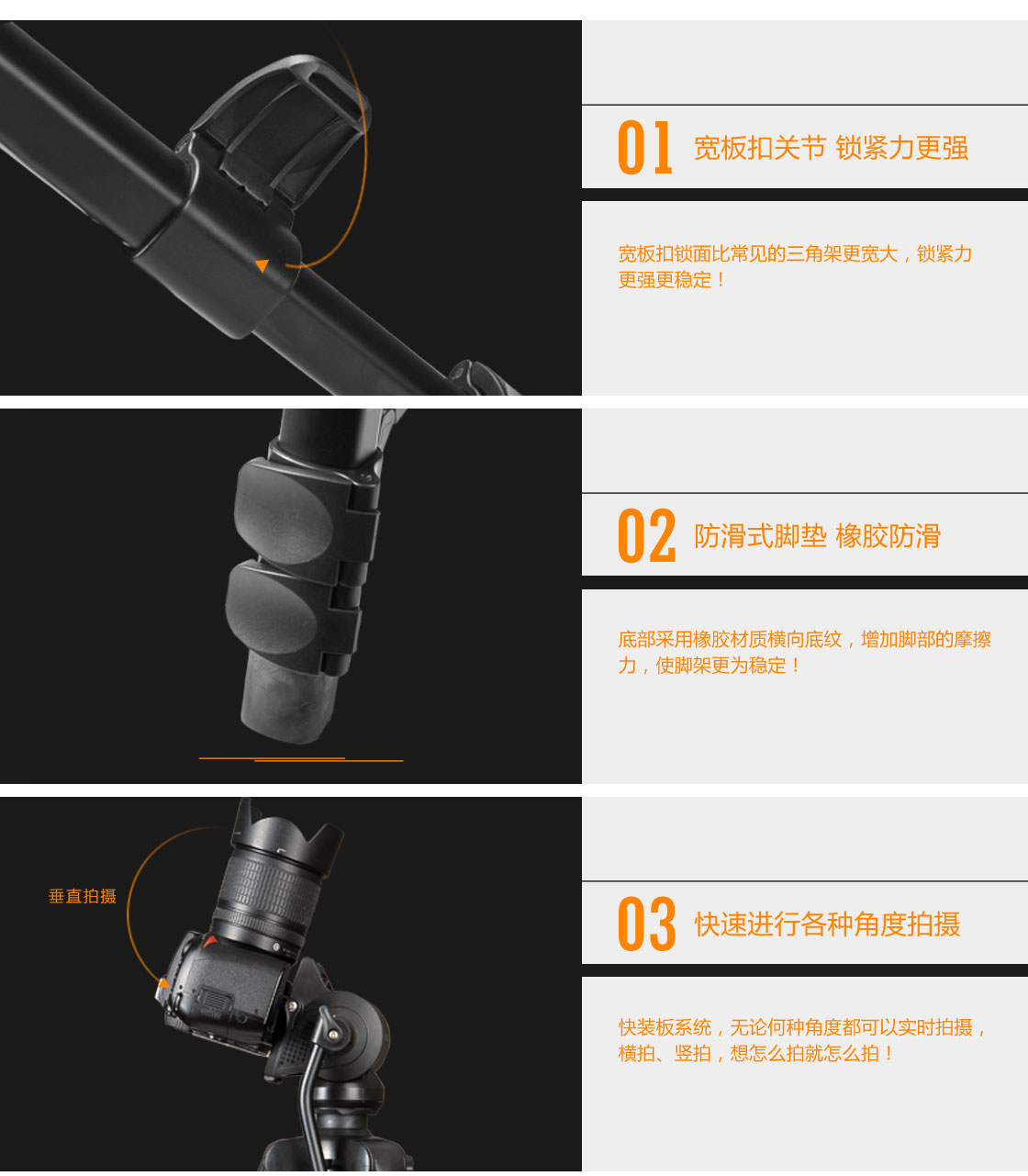 01 宽板扣关节 锁紧力更强

宽板扣锁面比常见的三角架更宽大，锁紧力更强更稳定！

02 防滑式脚垫 橡胶防滑

底部采用橡胶材质横向底纹，增加脚部的摩擦力，使脚架更为稳定！

垂直拍摄

03 快速进行各种角度拍摄

快装板系统，无论何种角度都可以实时拍摄，横拍、竖拍，想怎么拍就怎么拍！