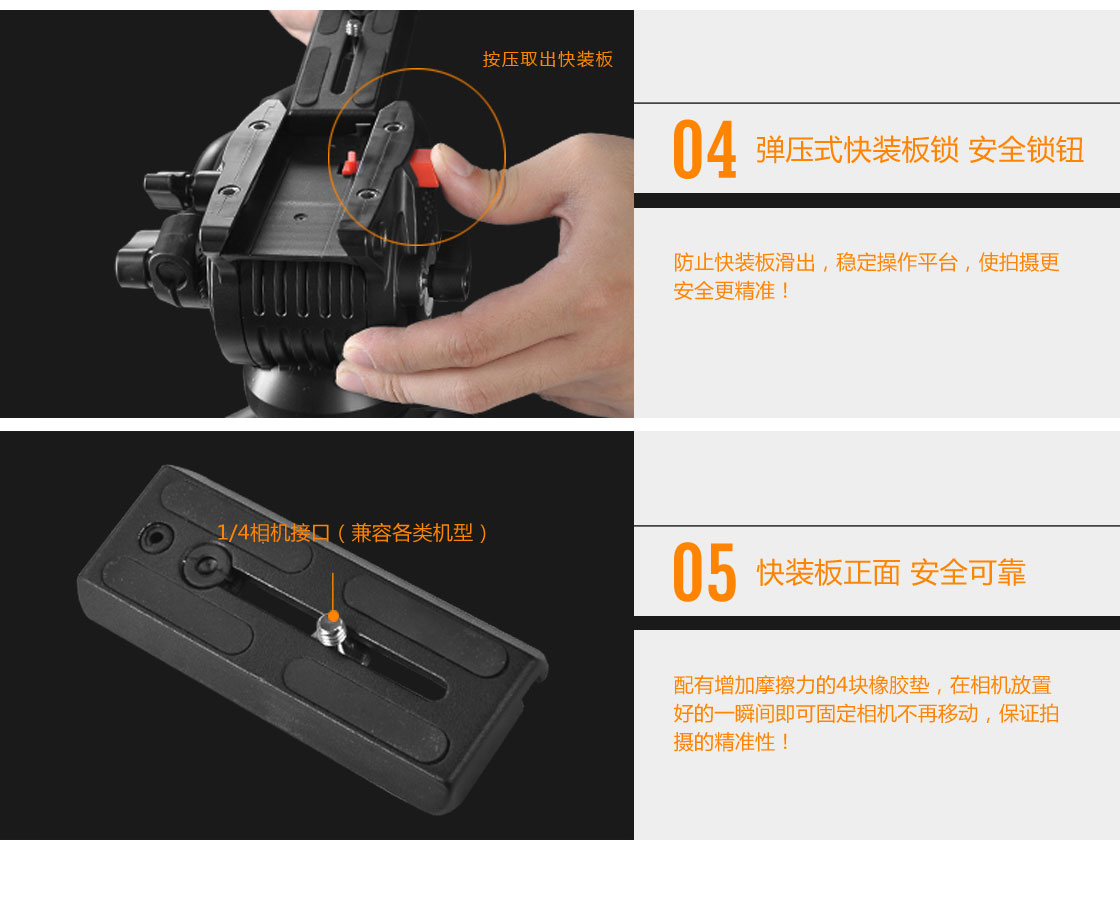 按压取出快装板

04 弹压式快装板锁 安全锁钮

防止快装板滑出，稳定操作平台，使拍摄更安全更精准！

1/4相机接口（兼容各类机型）

05 快装板正面 安全可靠

配有增加摩擦力的4块橡胶垫，在相机放置好的一瞬间即可固定相机不再移动，保证拍摄的精准性！